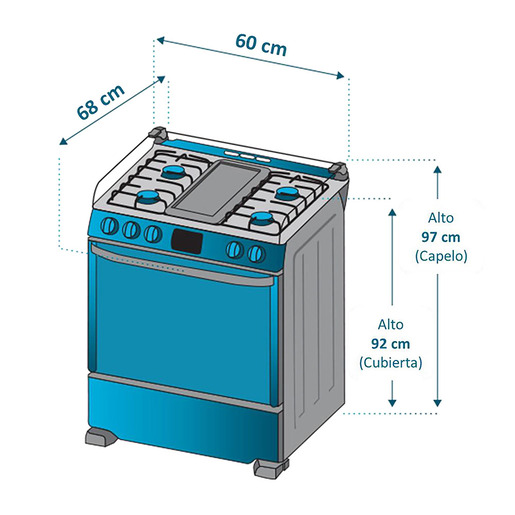 60 cm

68 cm

Alto
97 cm
(Capelo)

Alto
92 cm
(Cubierta)