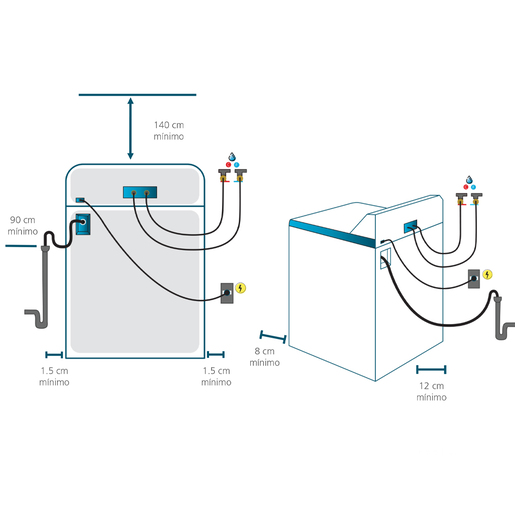 140 cm
mínimo

90 cm
mínimo

1.5 cm
mínimo

1.5 cm
mínimo

8 cm
mínimo

12 cm
mínimo