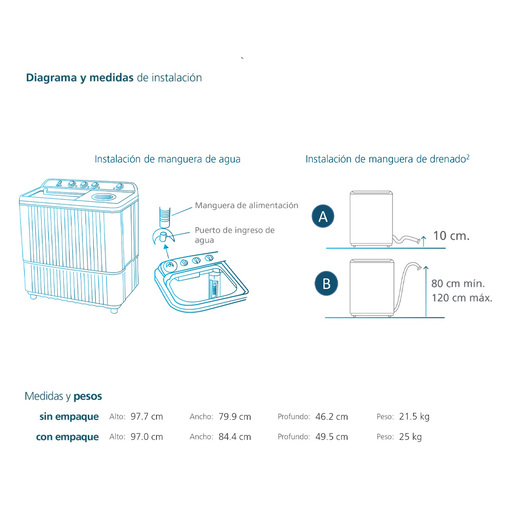 Diagrama y medidas de instalación

Instalación de manguera de agua

Manguera de alimentación

Puerto de ingreso de agua

Instalación de manguera de drenado$^2$

A

10 cm.

B

80 cm mín.
120 cm máx.

Medidas y pesos

| | | | | |
|---|---|---|---|---|
| sin empaque | Alto: 97.7 cm | Ancho: 79.9 cm | Profundo: 46.2 cm | Peso: 21.5 kg |
| con empaque | Alto: 97.0 cm | Ancho: 84.4 cm | Profundo: 49.5 cm | Peso: 25 kg |