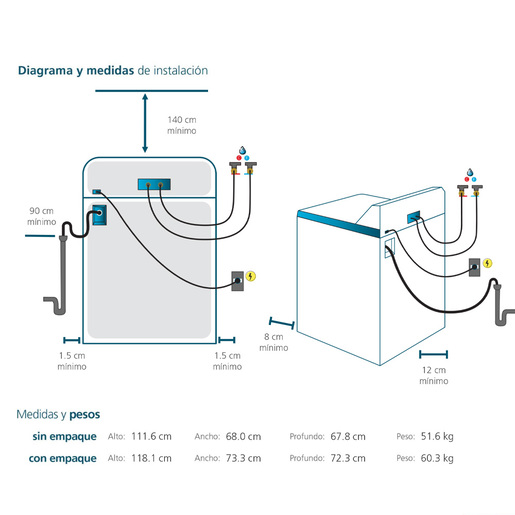 Diagrama y medidas de instalación

140 cm
mínimo

90 cm
mínimo

1.5 cm
mínimo

1.5 cm
mínimo

8 cm
mínimo

12 cm
mínimo

Medidas y pesos

| | | | | |
|---|---|---|---|---|
| sin empaque | Alto: 111.6 cm | Ancho: 68.0 cm | Profundo: 67.8 cm | Peso: 51.6 kg |
| con empaque | Alto: 118.1 cm | Ancho: 73.3 cm | Profundo: 72.3 cm | Peso: 60.3 kg |