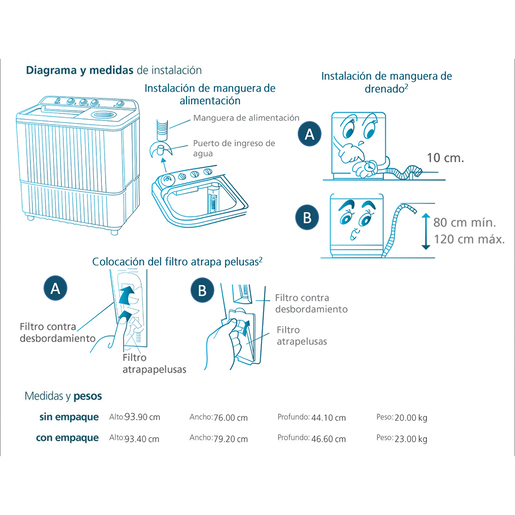 Diagrama y medidas de instalación

Instalación de manguera de alimentación

Manguera de alimentación

Puerto de ingreso de agua

Instalación de manguera de drenado$^2$

A

10 cm.

B

80 cm mín.
120 cm máx.

Colocación del filtro atrapa pelusas$^2$

A

Filtro contra desbordamiento

Filtro atrapapelusas

B

Filtro contra desbordamiento

Filtro atrapelusas

Medidas y pesos

| | | | | |
|---|---|---|---|---|
| sin empaque | Alto:93.90 cm | Ancho:76.00 cm | Profundo: 44.10 cm | Peso: 20.00 kg |
| con empaque | Alto:93.40 cm | Ancho:79.20 cm | Profundo: 46.60 cm | Peso: 23.00 kg |