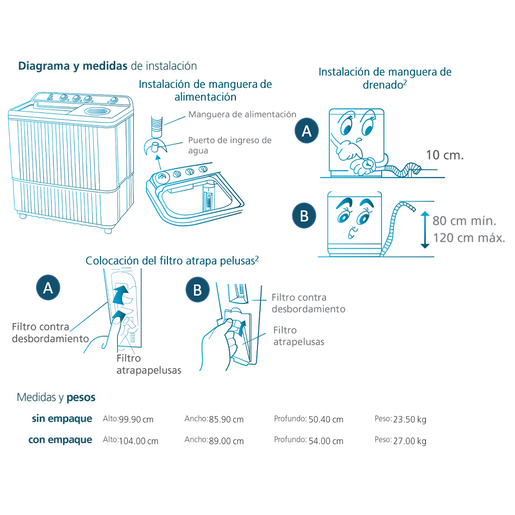 Diagrama y medidas de instalación

Instalación de manguera de alimentación

Manguera de alimentación

Puerto de ingreso de agua

Instalación de manguera de drenado$^2$

A

10 cm.

B

80 cm mín.
120 cm máx.

Colocación del filtro atrapa pelusas$^2$

A

Filtro contra desbordamiento

Filtro atrapapelusas

B

Filtro contra desbordamiento

Filtro atrapelusas

Medidas y pesos

| | | | | |
|---|---|---|---|---|
| sin empaque | Alto: 99.90 cm | Ancho: 85.90 cm | Profundo: 50.40 cm | Peso: 23.50 kg |
| con empaque | Alto: 104.00 cm | Ancho: 89.00 cm | Profundo: 54.00 cm | Peso: 27.00 kg |