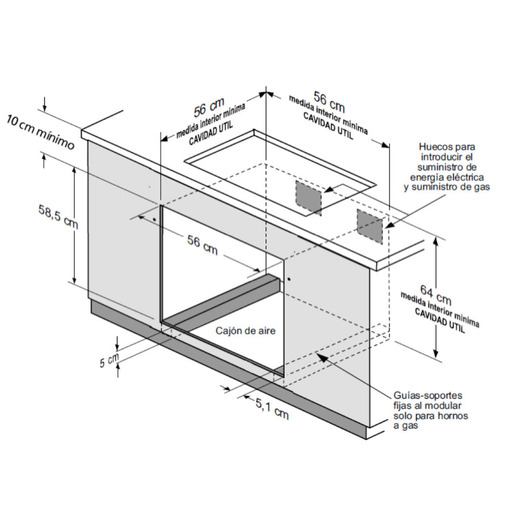 10 cm mínimo

56 cm
medida interior mínima
CAVIDAD UTIL

56 cm
medida interior mínima
CAVIDAD UTIL

Huecos para introducir el suministro de energía eléctrica y suministro de gas

58,5 cm

56 cm

64 cm
medida interior mínima
CAVIDAD UTIL

Cajón de aire

5 cm

5,1 cm

Guías-soportes fijas al modular solo para hornos a gas